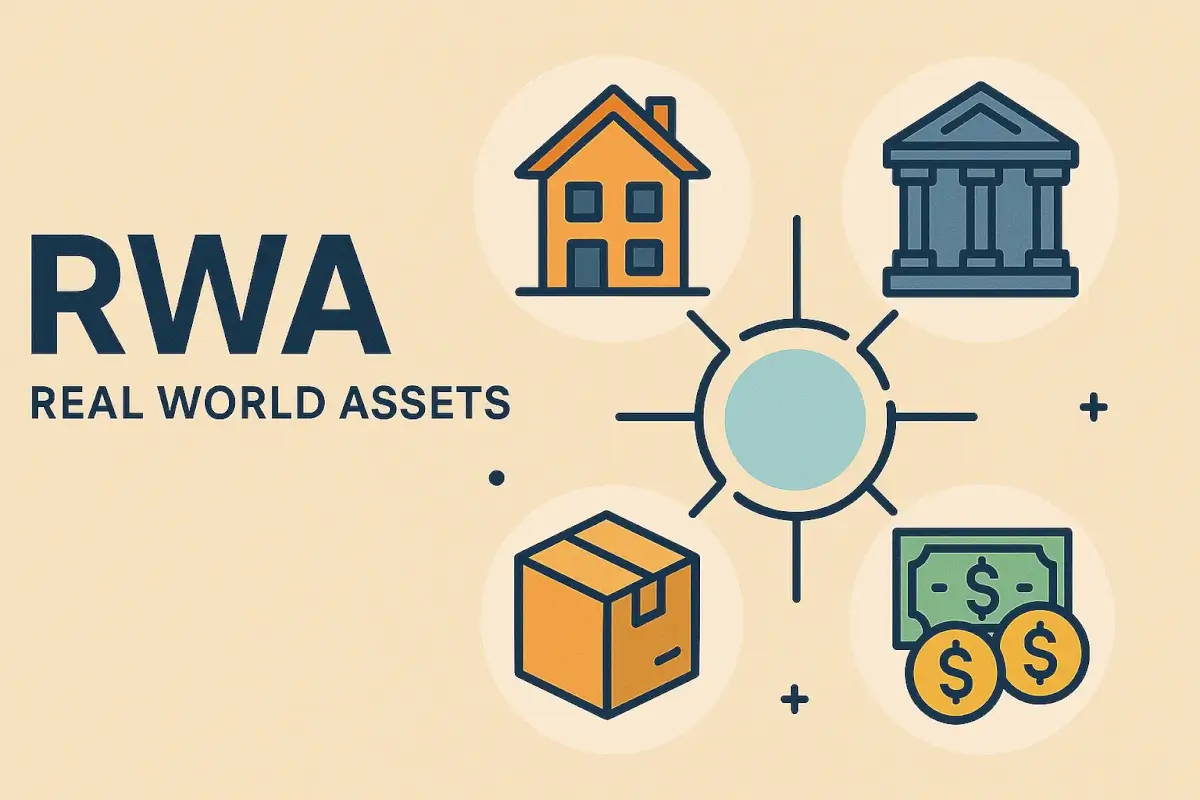 RWA
REAL WORLD ASSETS